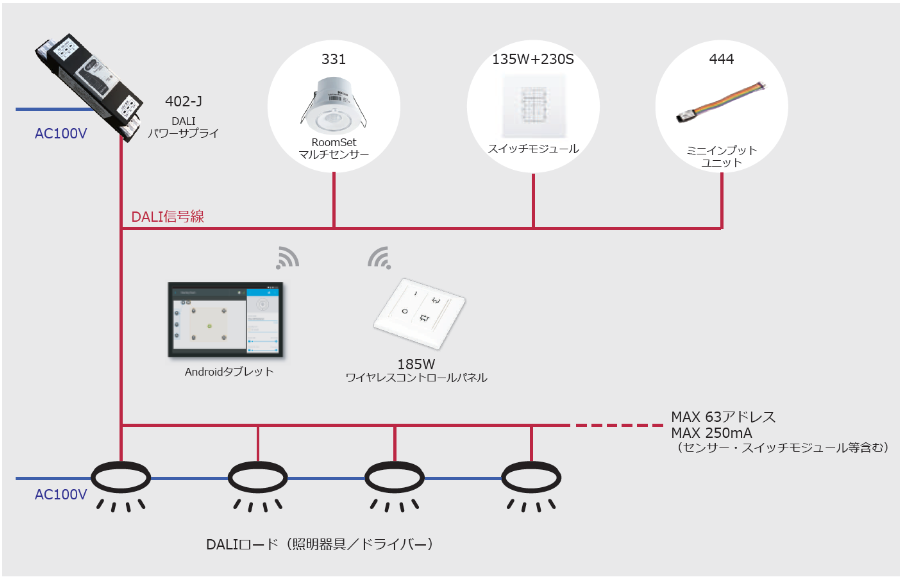 402-J
DALI
パワーサプライ

AC100V

331
RoomSet
マルチセンサー

135W+230S
スイッチモジュール

444
ミニインプット
ユニット

DALI信号線

Androidタブレット

185W
ワイヤレスコントロールパネル

MAX 63アドレス
MAX 250mA
（センサー・スイッチモジュール等含む）

AC100V

DALIロード（照明器具／ドライバー）